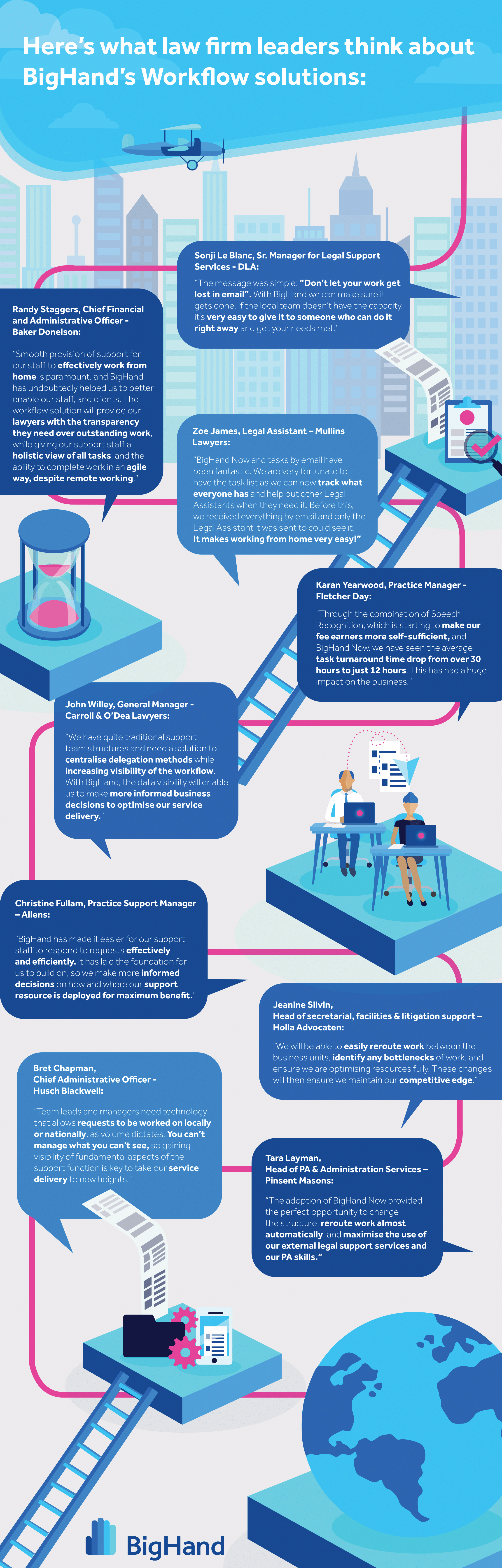 Here's what law firm leaders think about BigHand's Workflow solutions:

Sonji Le Blanc, Sr. Manager for Legal Support Services - DLA:

"The message was simple: "Don't let your work get lost in email". With BigHand we can make sure it gets done. If the local team doesn't have the capacity, it's very easy to give it to someone who can do it right away and get your needs met."

Randy Staggers, Chief Financial and Administrative Officer - Baker Donelson:

"Smooth provision of support for our staff to effectively work from home is paramount, and BigHand has undoubtedly helped us to better enable our staff, and clients. The workflow solution will provide our lawyers with the transparency they need over outstanding work, while giving our support staff a holistic view of all tasks, and the ability to complete work in an agile way, despite remote working."

Zoe James, Legal Assistant – Mullins Lawyers:

"BigHand Now and tasks by email have been fantastic. We are very fortunate to have the task list as we can now track what everyone has and help out other Legal Assistants when they need it. Before this, we received everything by email and only the Legal Assistant it was sent to could see it. It makes working from home very easy!"

Karan Yearwood, Practice Manager - Fletcher Day:

"Through the combination of Speech Recognition, which is starting to make our fee earners more self-sufficient, and BigHand Now, we have seen the average task turnaround time drop from over 30 hours to just 12 hours. This has had a huge impact on the business."

John Willey, General Manager - Carroll & O'Dea Lawyers:

"We have quite traditional support team structures and need a solution to centralise delegation methods while increasing visibility of the workflow. With BigHand, the data visibility will enable us to make more informed business decisions to optimise our service delivery."

Christine Fullam, Practice Support Manager – Allens:

"BigHand has made it easier for our support staff to respond to requests effectively and efficiently. It has laid the foundation for us to build on, so we make more informed decisions on how and where our support resource is deployed for maximum benefit."

Jeanine Silvin, Head of secretarial, facilities & litigation support – Holla Advocaten:

"We will be able to easily reroute work between the business units, identify any bottlenecks of work, and ensure we are optimising resources fully. These changes will then ensure we maintain our competitive edge."

Bret Chapman, Chief Administrative Officer - Husch Blackwell:

"Team leads and managers need technology that allows requests to be worked on locally or nationally, as volume dictates. You can't manage what you can't see, so gaining visibility of fundamental aspects of the support function is key to take our service delivery to new heights."

Tara Layman, Head of PA & Administration Services – Pinsent Masons:

"The adoption of BigHand Now provided the perfect opportunity to change the structure, reroute work almost automatically, and maximise the use of our external legal support services and our PA skills."

BigHand